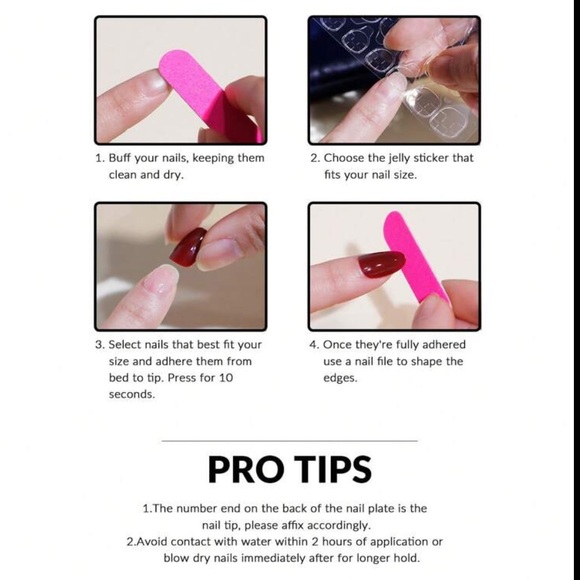 1. Buff your nails, keeping them clean and dry.

2. Choose the jelly sticker that fits your nail size.

3. Select nails that best fit your size and adhere them from bed to tip. Press for 10 seconds.

4. Once they're fully adhered use a nail file to shape the edges.

PRO TIPS

1.The number end on the back of the nail plate is the nail tip, please affix accordingly.
2.Avoid contact with water within 2 hours of application or blow dry nails immediately after for longer hold.